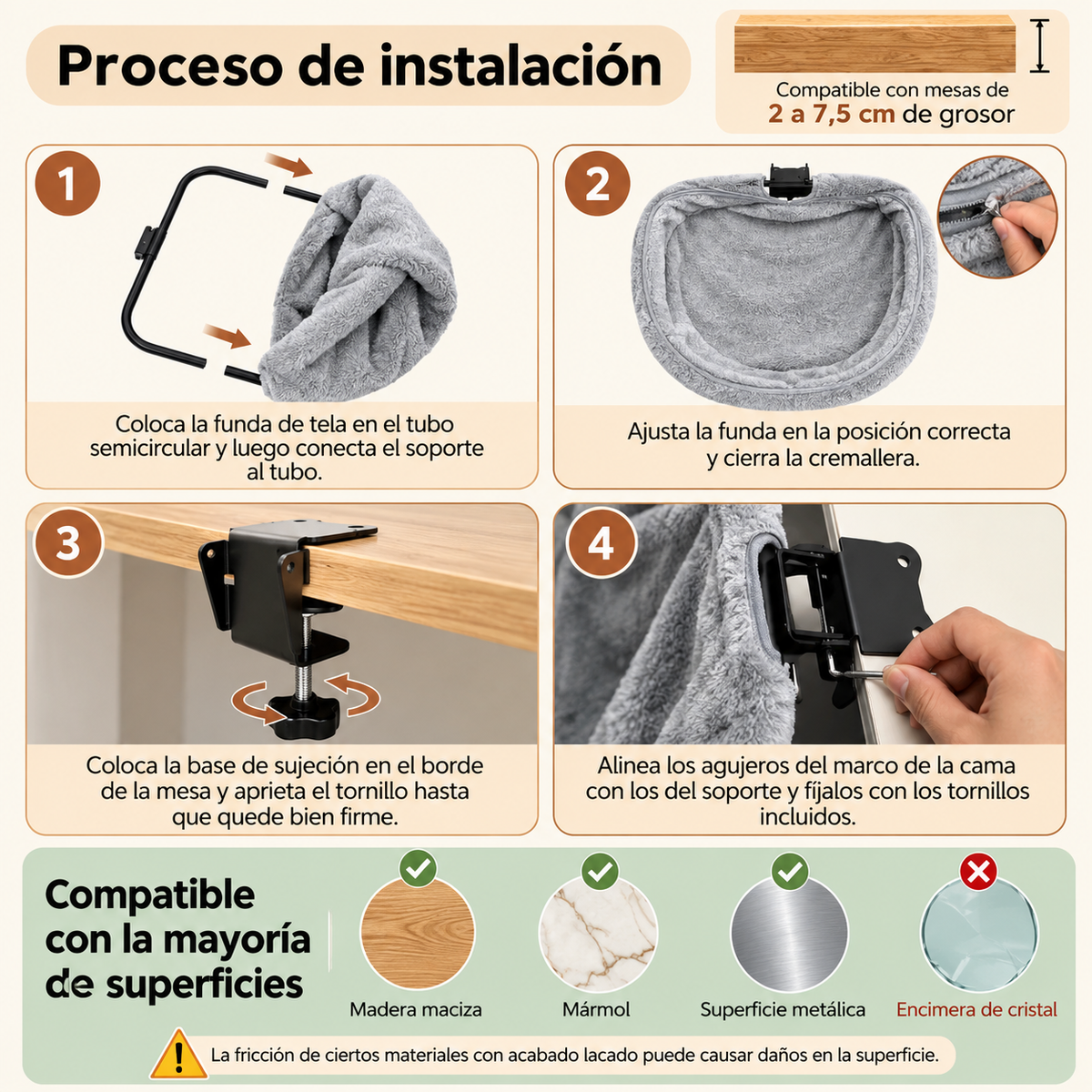 Proceso de instalación

Compatible con mesas de
2 a 7,5 cm de grosor

1

Coloca la funda de tela en el tubo semicircular y luego conecta el soporte al tubo.

2

Ajusta la funda en la posición correcta y cierra la cremallera.

3

Coloca la base de sujeción en el borde de la mesa y aprieta el tornillo hasta que quede bien firme.

4

Alinea los agujeros del marco de la cama con los del soporte y fíjalos con los tornillos incluidos.

Compatible con la mayoría de superficies

Madera maciza

Mármol

Superficie metálica

Encimera de cristal

La fricción de ciertos materiales con acabado lacado puede causar daños en la superficie.